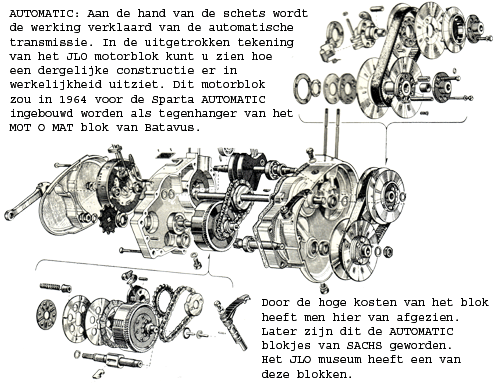 AUTOMATIC: Aan de hand van de schets wordt de werking verklaard van de automatische transmissie. In de uitgetrokken tekening van het JLO motorblok kunt u zien hoe een dergelijke constructie er in werkelijkheid uitziet. Dit motorblok zou in 1964 voor de Sparta AUTOMATIC ingebouwd worden als tegenhanger van het MOT O MAT blok van Batavus.

Door de hoge kosten van het blok heeft men hier van afgezien. Later zijn dit de AUTOMATIC blokjes van SACHS geworden. Het JLO museum heeft een van deze blokken.